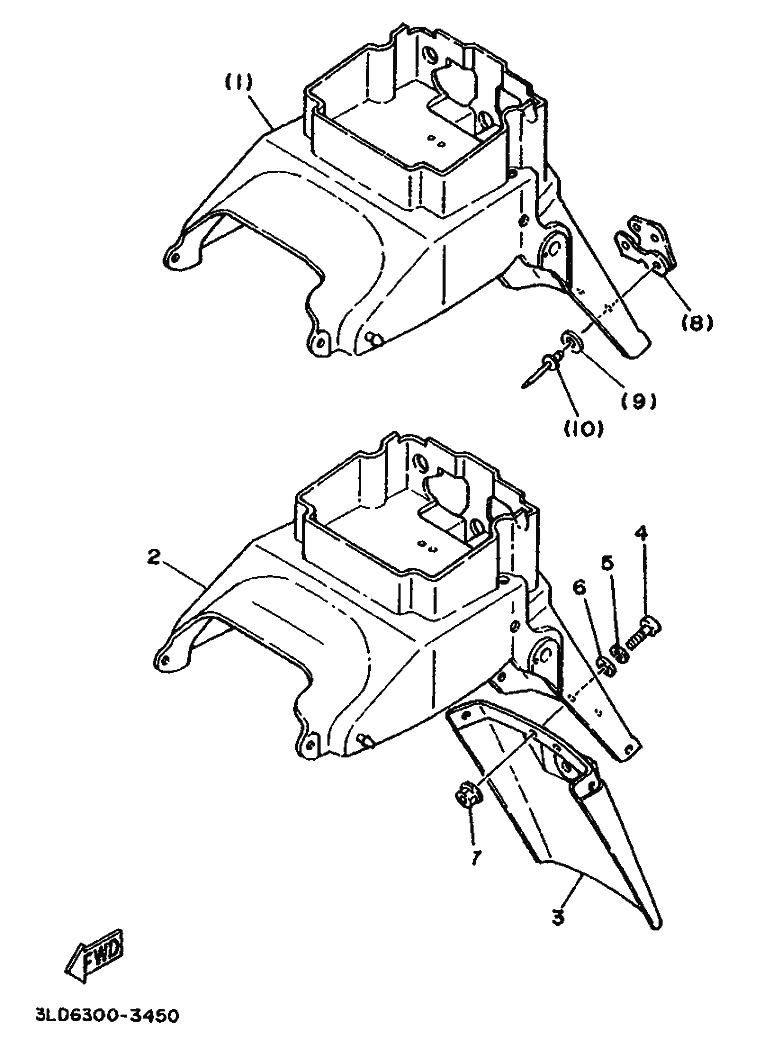 (1)
(8)
(9)
(10)
2
4
5
6
7
3
FWD
3LD6300-3450