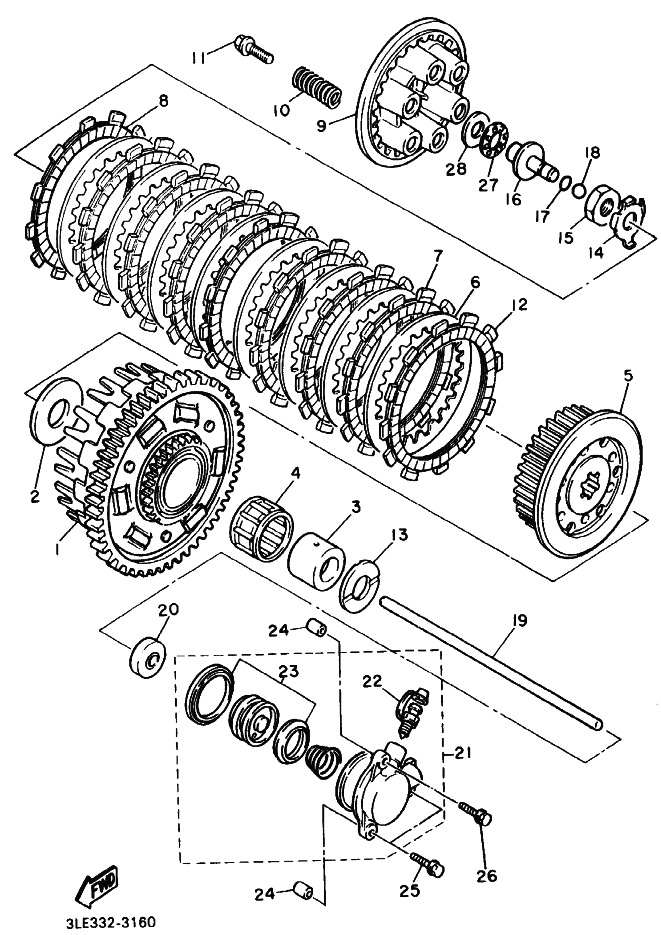 11
10
9
8
28
27
16
18
17
15
14
7
6
12
5
2
1
4
3
13
20
24
19
23
22
21
26
25
24
FWD
3LE332-3160