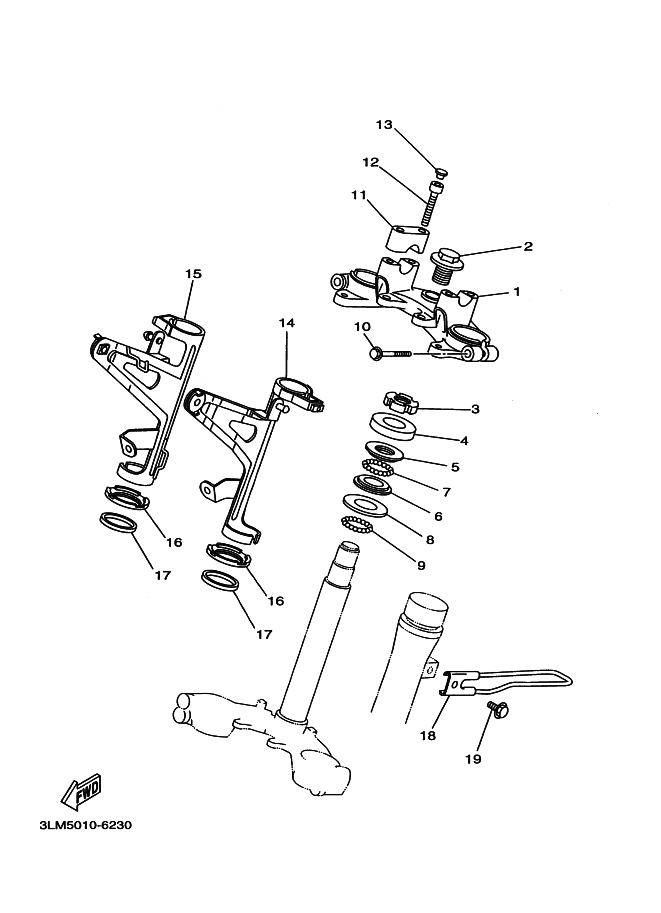 13
12
11
2
1
15
14
10
3
4
5
7
6
8
9
16
17
16
17
18
19
FWD
3LM5010-6230