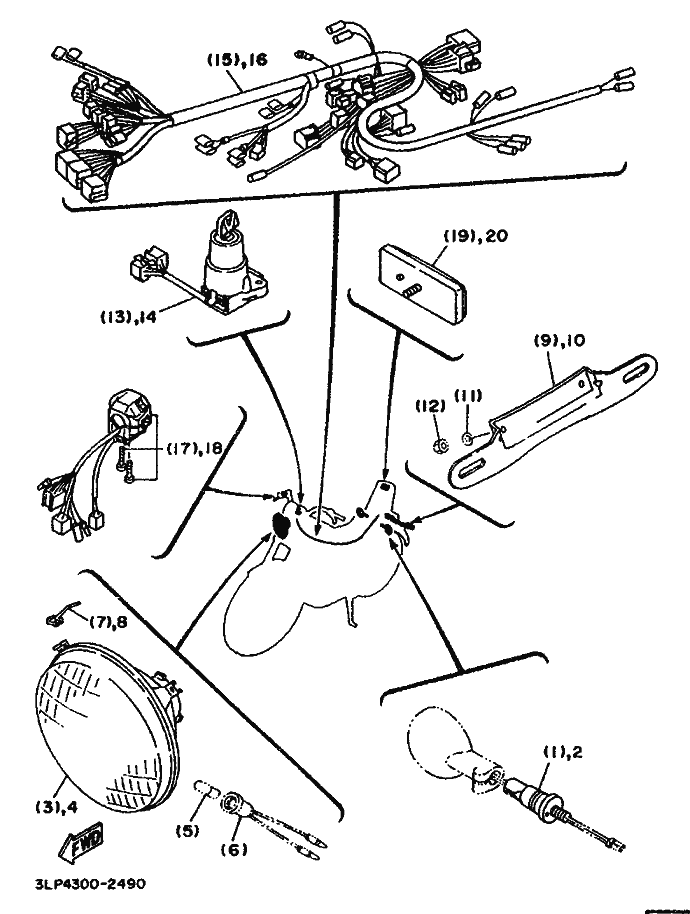 (15),16
(13),14
(19),20
(9),10
(12)
(11)
(17),18
(7),8
(3),4
(5)
(6)
(1),2
FWD
3LP4300-2490