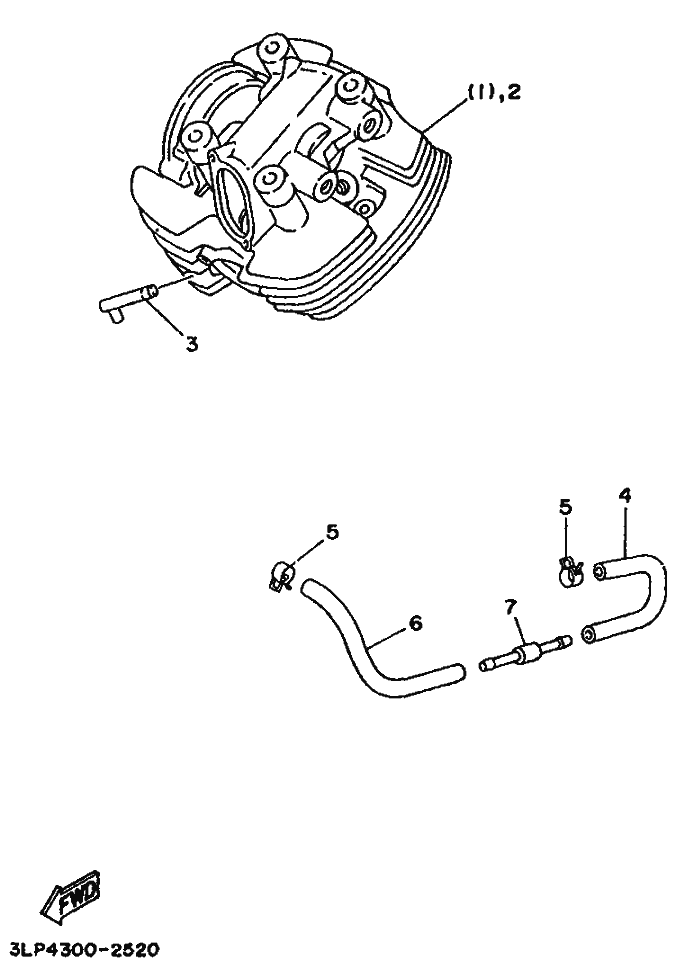 (1),2

3

5

4

5

6

7

FWD

3LP4300-2520