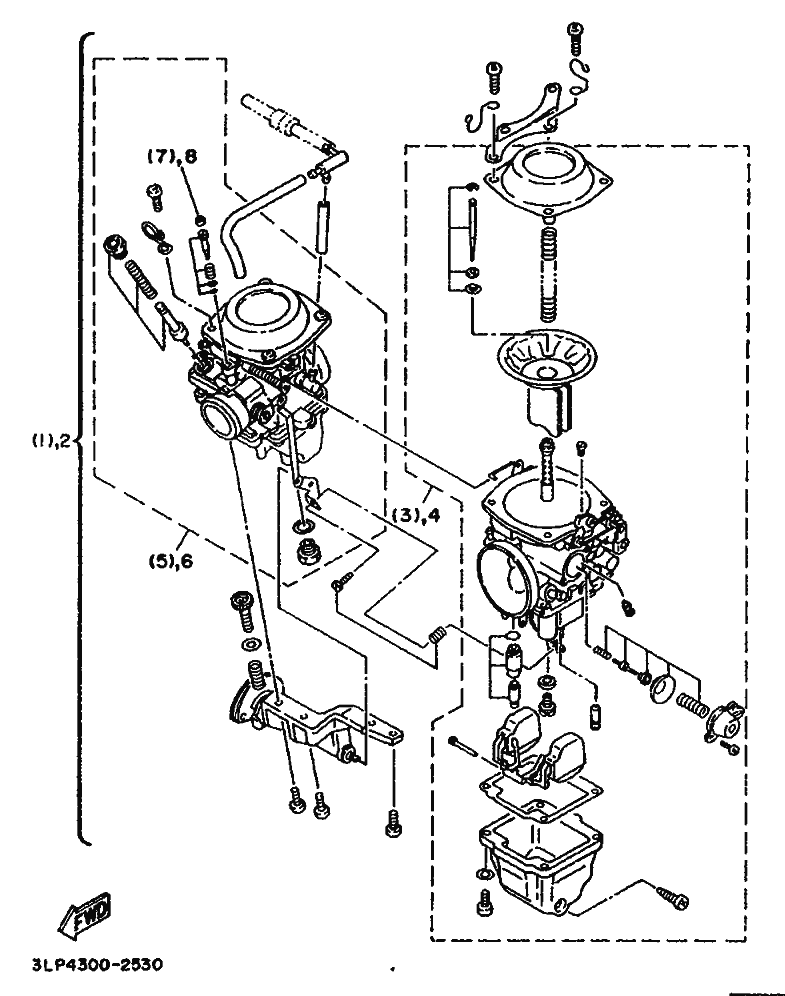 (7),8

(1),2

(3),4

(5),6

FWD

3LP4300-2530