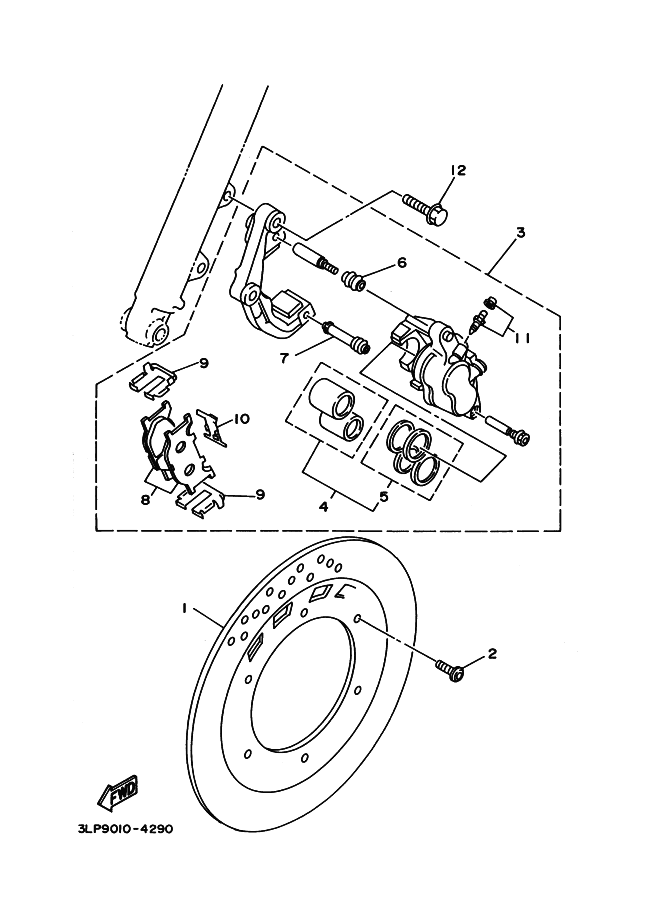 12
3
6
11
7
9
10
8
9
4
5
1
2
FWD
3LP9010-4290