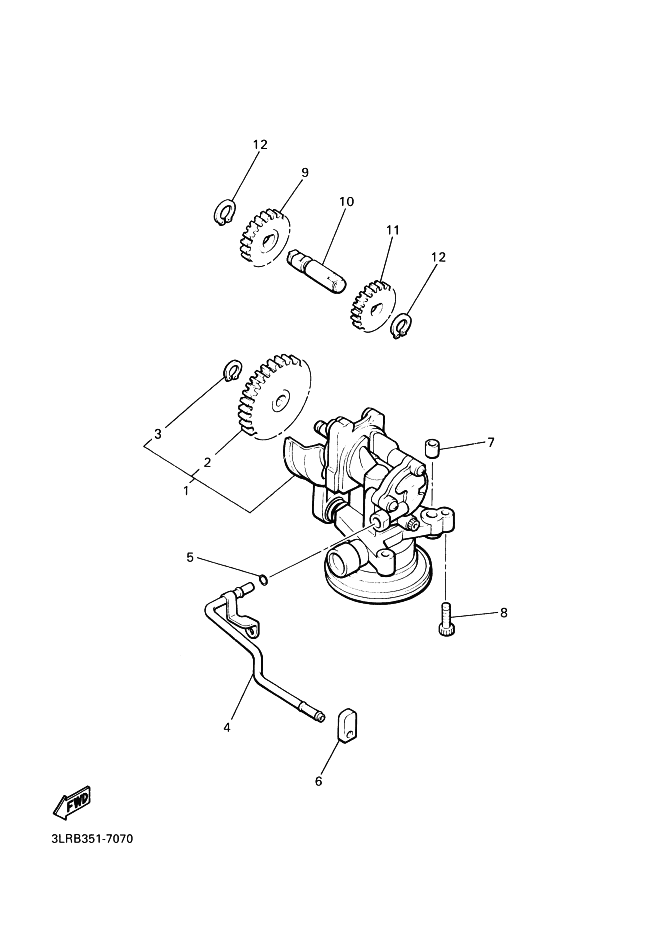 12
9
10
11
12
3
2
1
7
5
8
4
6
FWD
3LRB351-7070