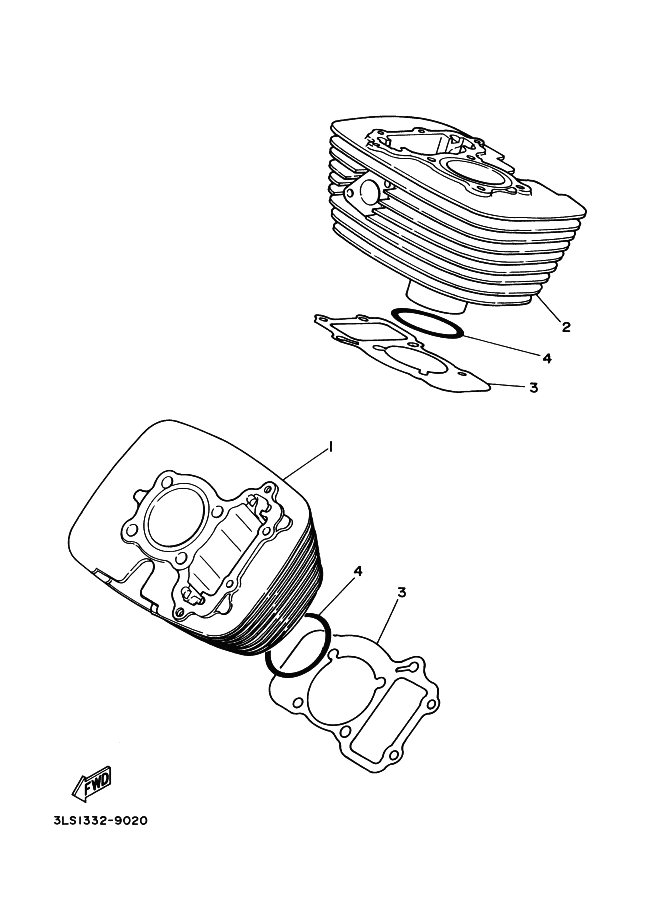 2

4

3

1

4

3

FWD

3LS1332-9020