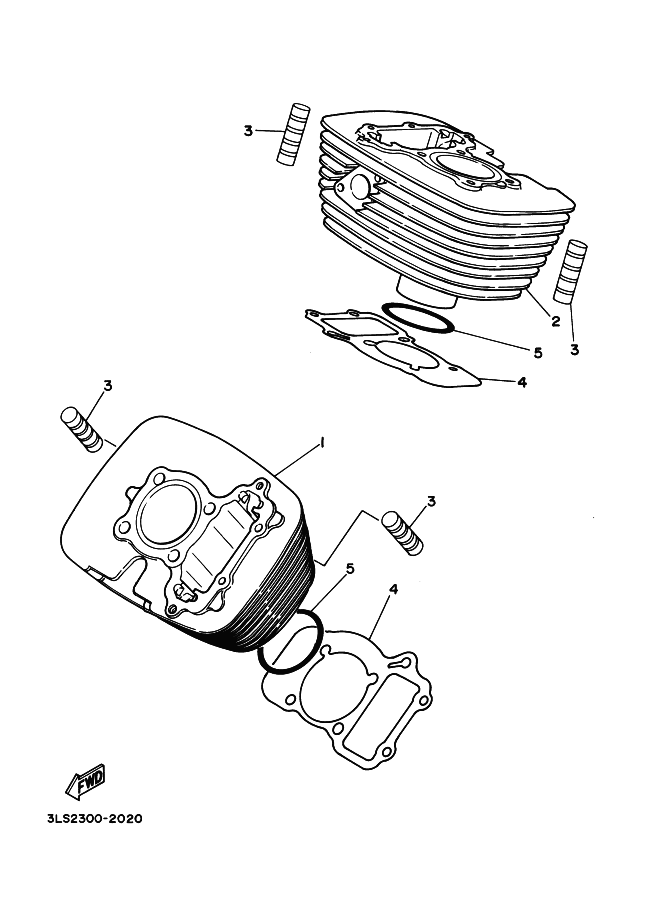 3
2
3
5
4
3
1
3
5
4
FWD
3LS2300-2020