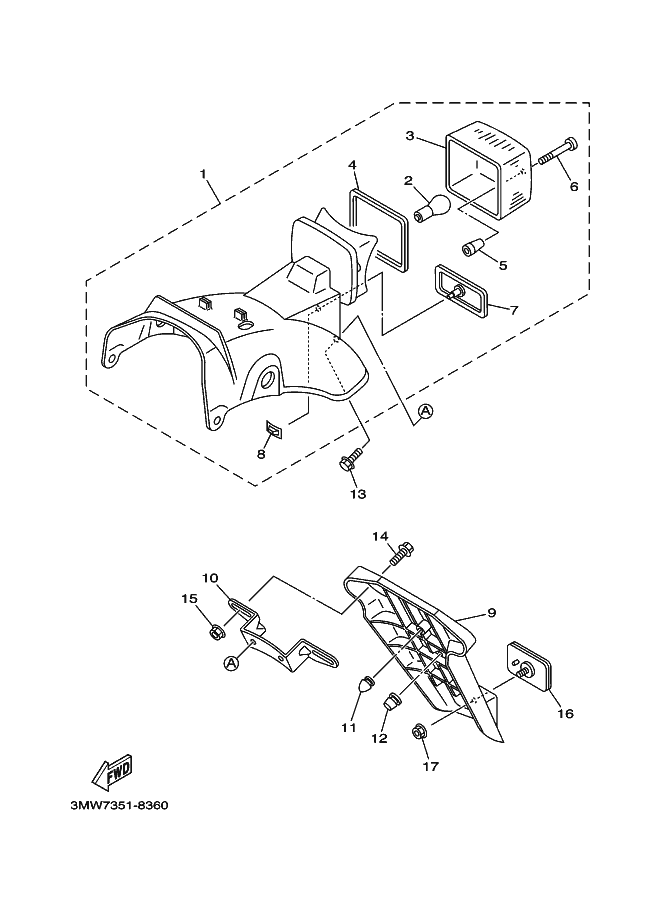 1
3
4
2
6
5
7
A
8
13
14
10
15
9
A
11
12
16
17
FWD
3MW7351-8360