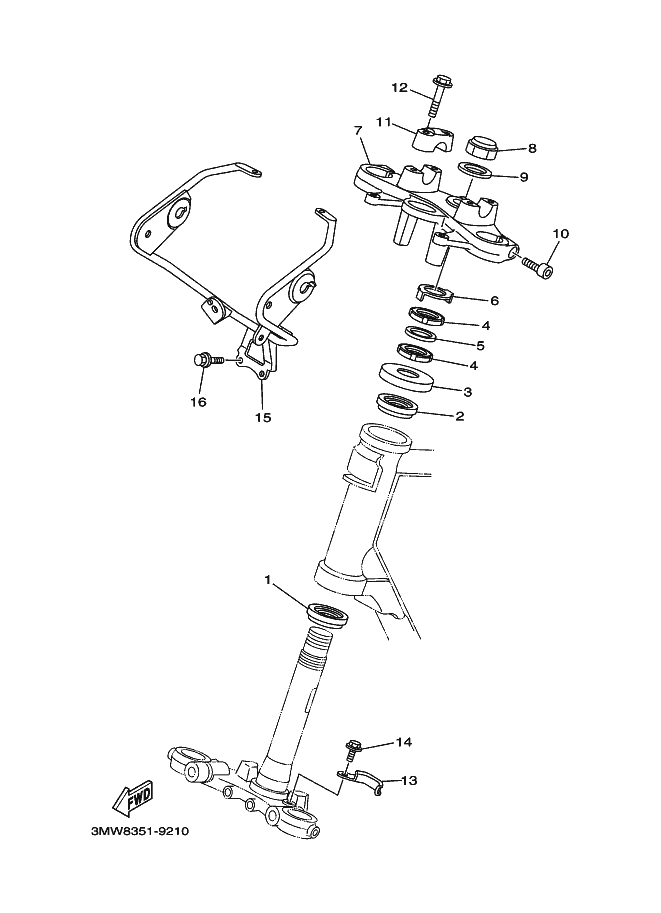 12
11
7
8
9
10
6
4
5
4
3
2
16
15
1
14
13
FWD
3MW8351-9210