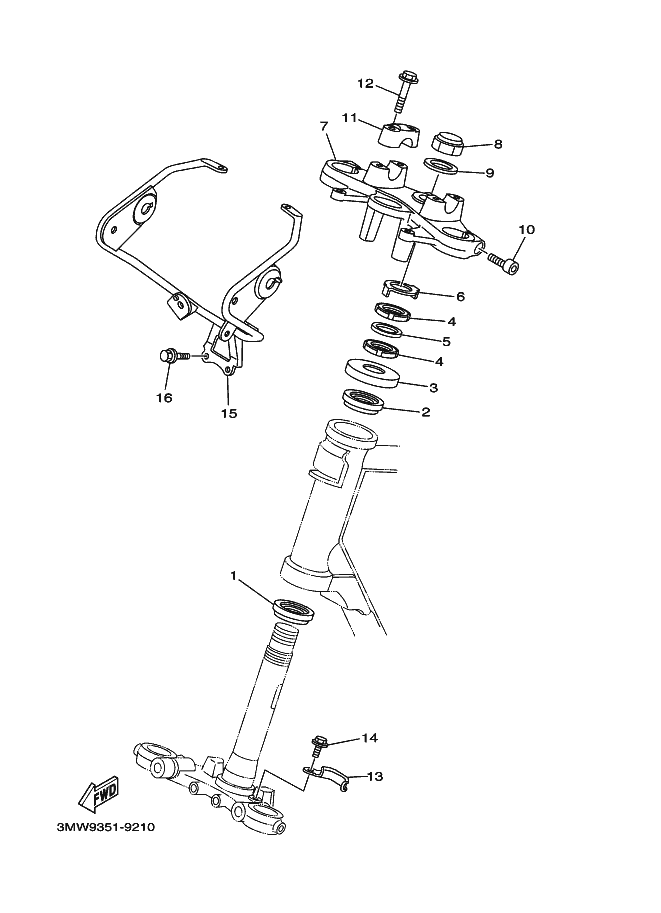 12
11
7
8
9
10
6
4
5
4
3
2
16
15
1
14
13
FWD
3MW9351-9210