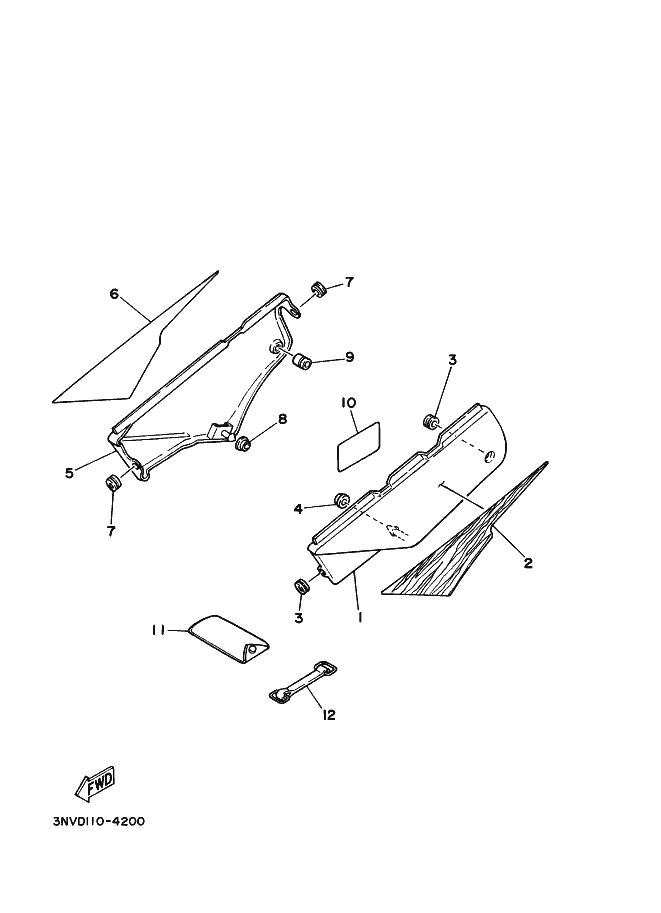 6
7
9
3
10
8
5
7
4
2
3
1
11
12
FWD
3NVD110-4200