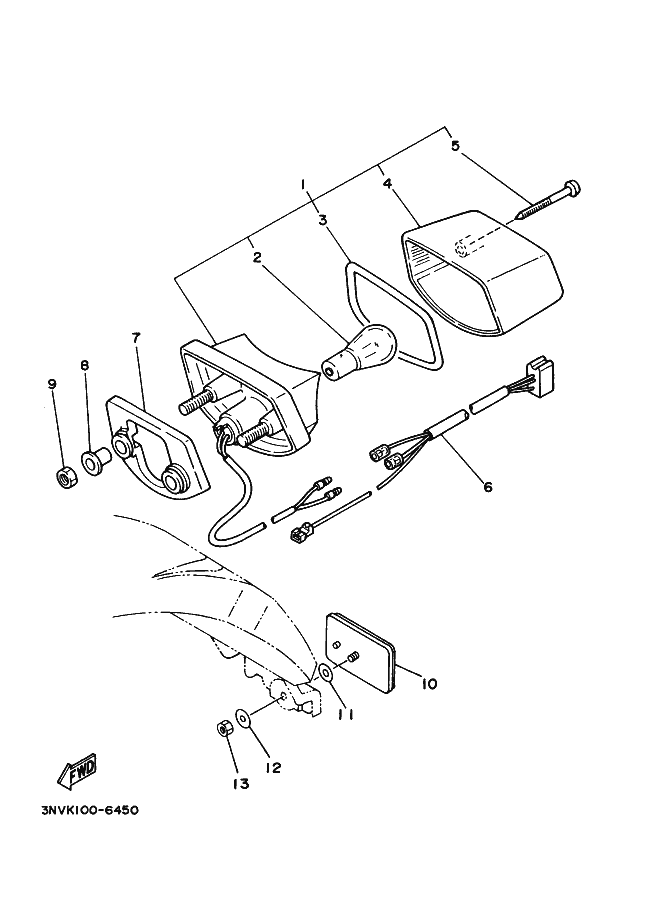 5
1
4
3
2
7
8
9
6
10
11
12
13
FWD
3NVK100-6450