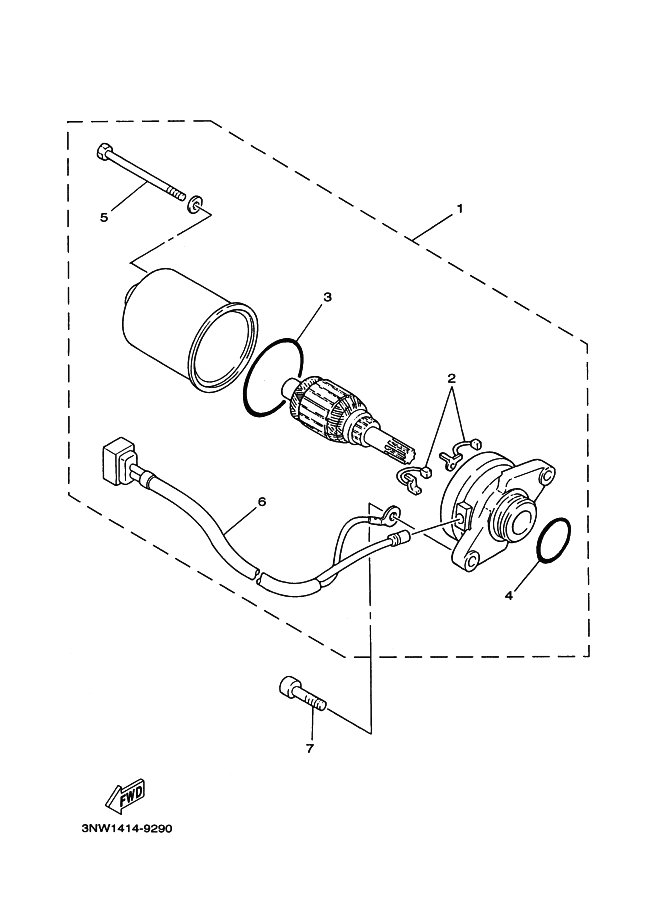 5
1
3
2
6
4
7
FWD
3NW1414-9290