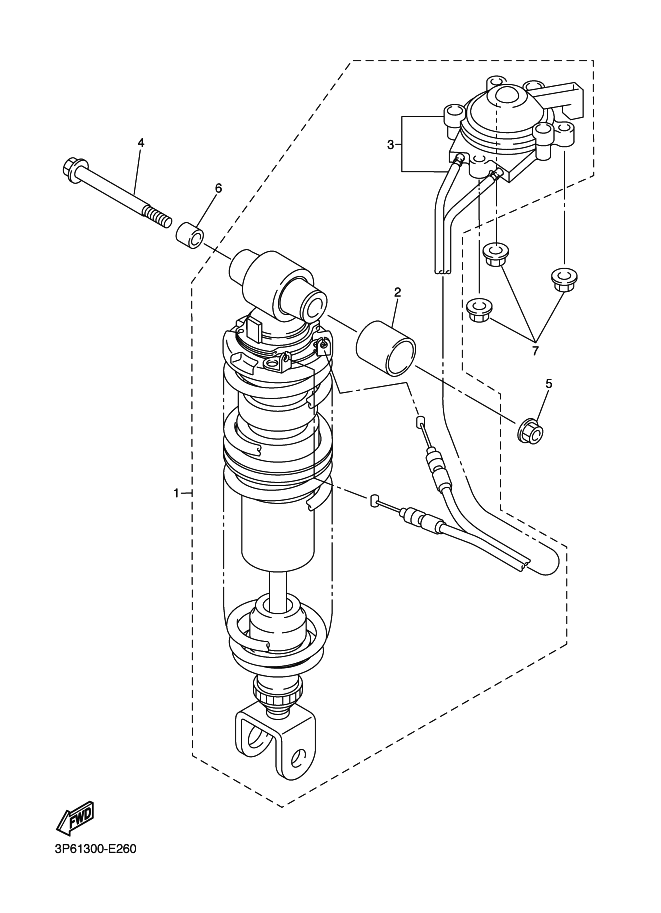 4
6
3
2
7
5
1
FWD
3P61300-E260