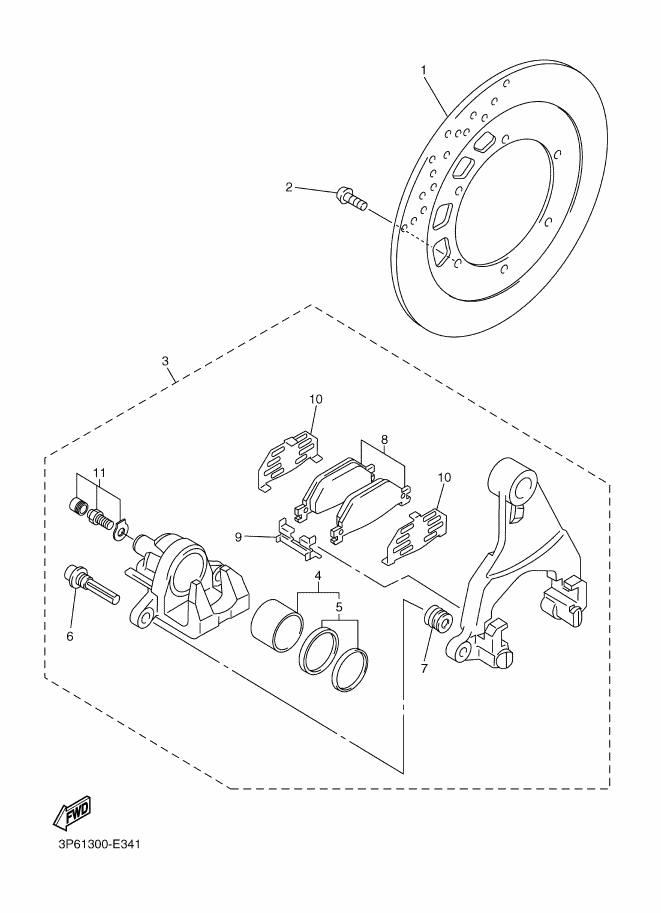 1
2
3
10
8
11
10
9
4
5
6
7
FWD
3P61300-E341