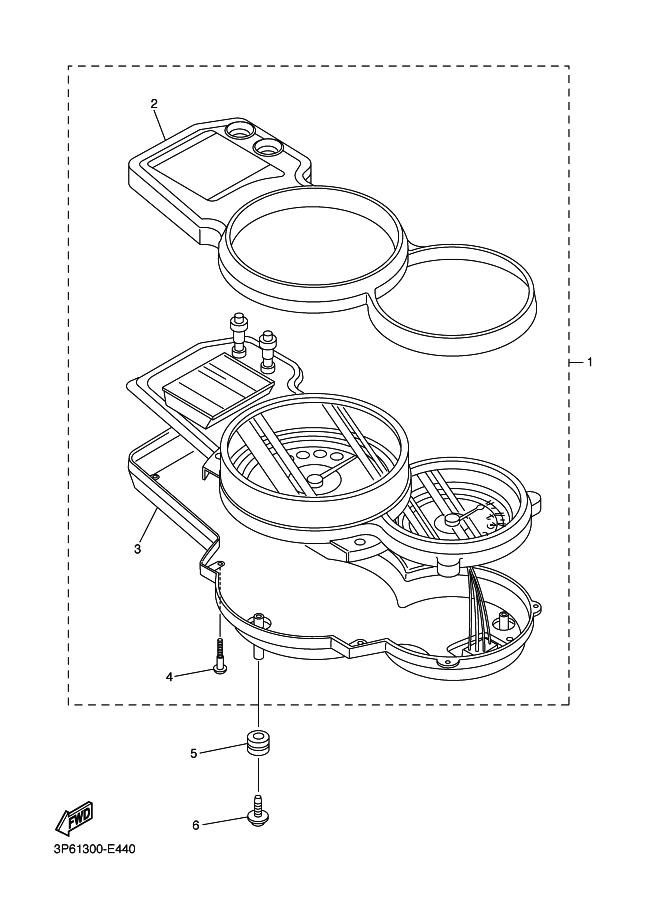 2

1

3

4

5

6

FWD

3P61300-E440