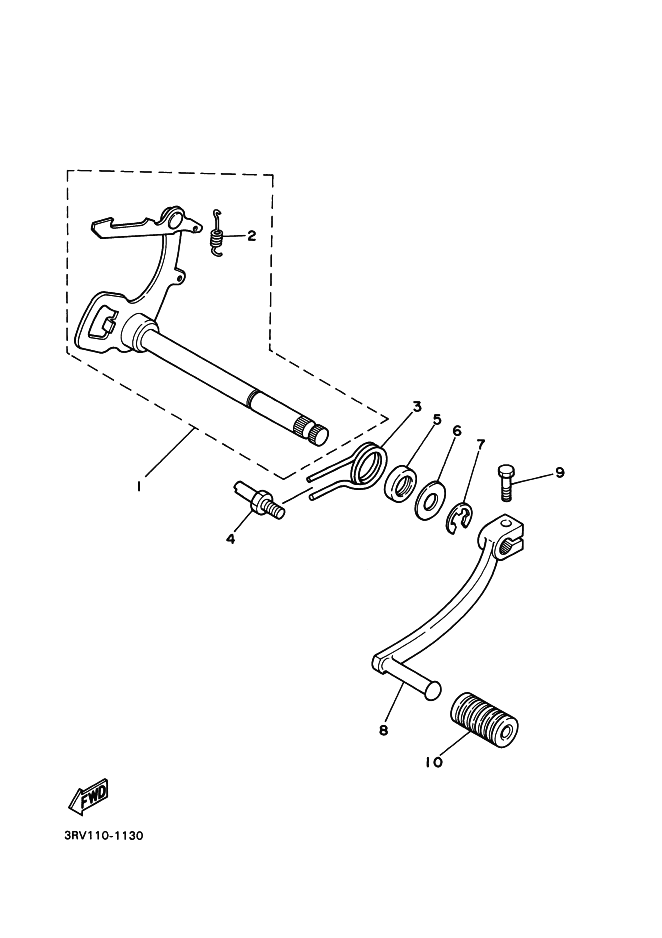 2
3
5
6
7
9
1
4
8
10
FWD
3RV110-1130