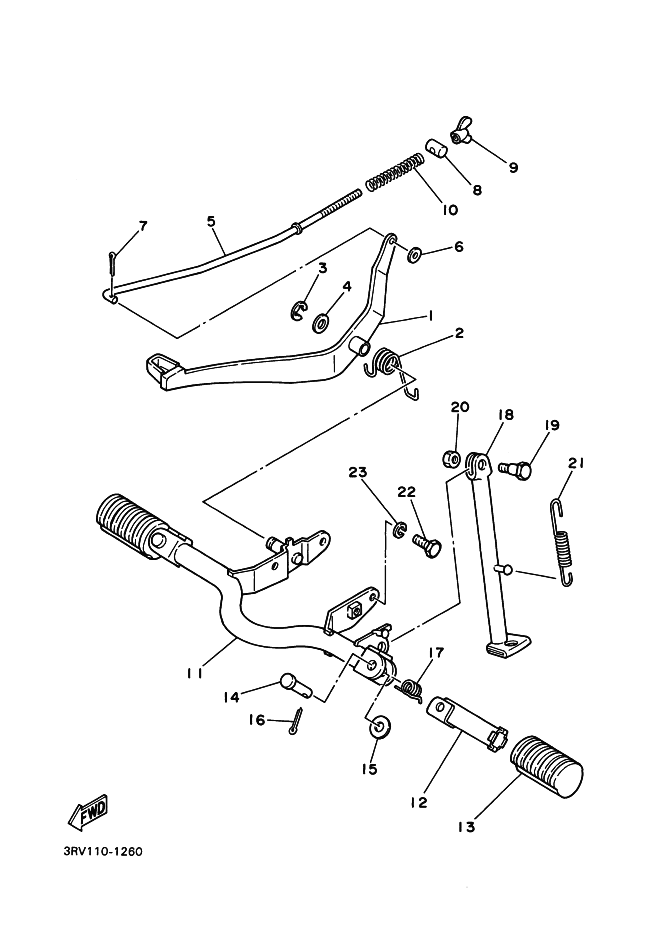 9
8
10
7
5
6
3
4
1
2
20
18
19
21
23
22
11
17
14
16
15
12
13
FWD
3RV110-1260