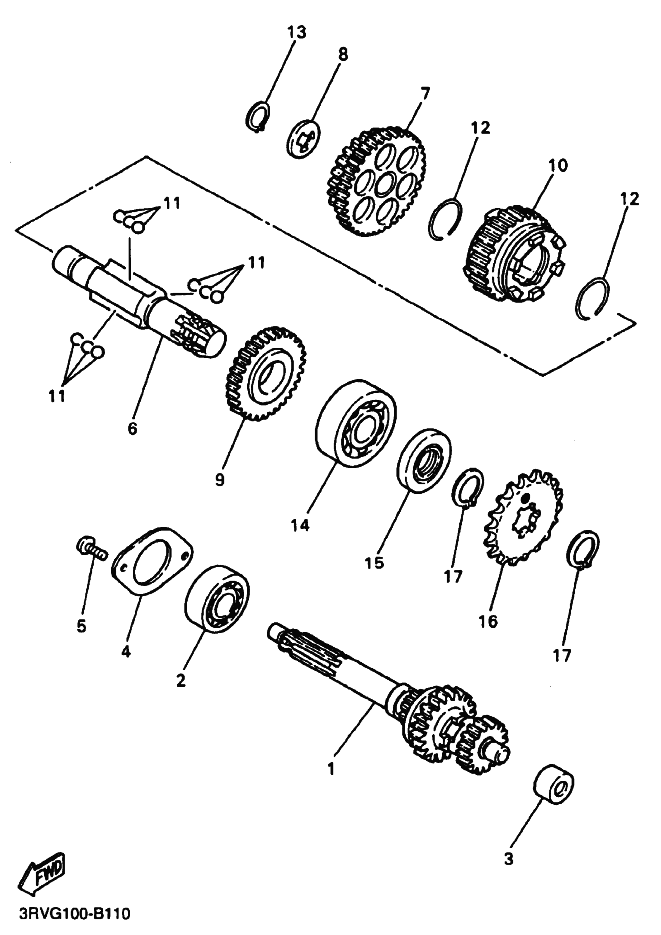 13
8
7
12
10
12
11
11
11
6
9
14
15
17
16
17
5
4
2
1
3
FWD
3RVG100-B110