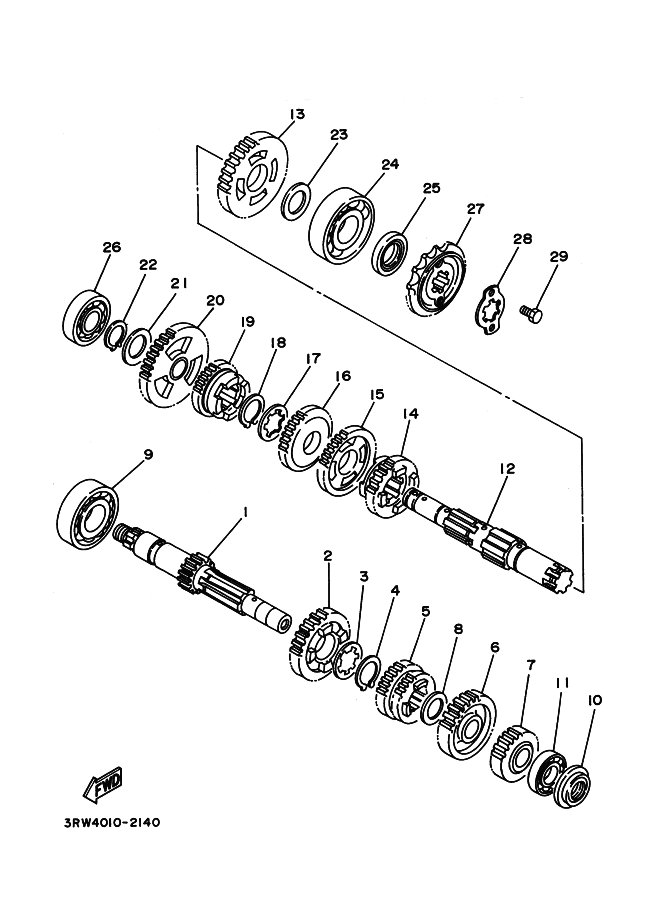 13
23
24
25
27
28
29
26
22
21
20
19
18
17
16
15
14
12
9
1
2
3
4
5
8
6
7
11
10
FWD
3RW4010-2140