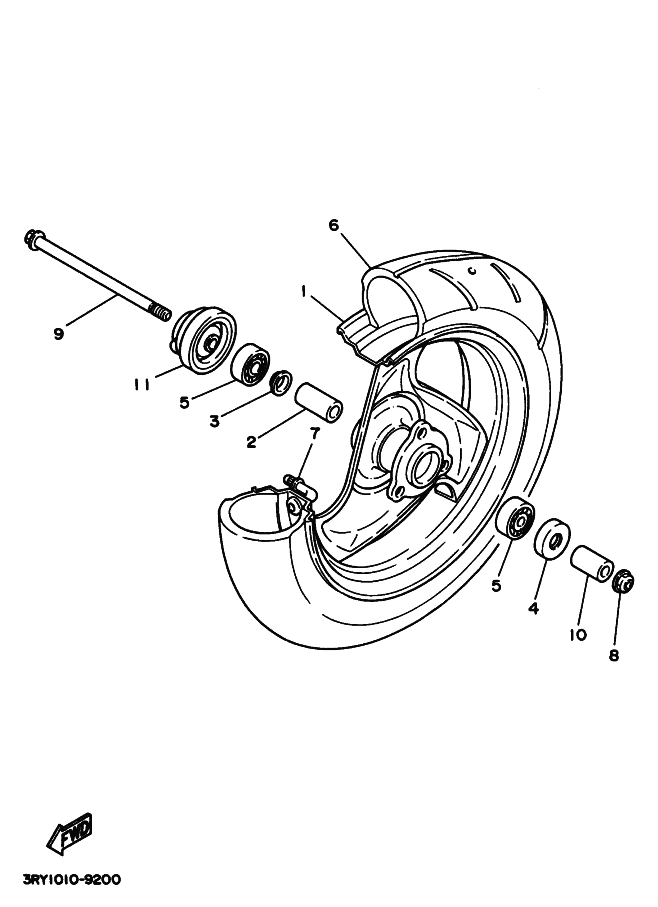 6
1
9
11
5
3
2
7
5
4
10
8
FWD
3RY1010-9200