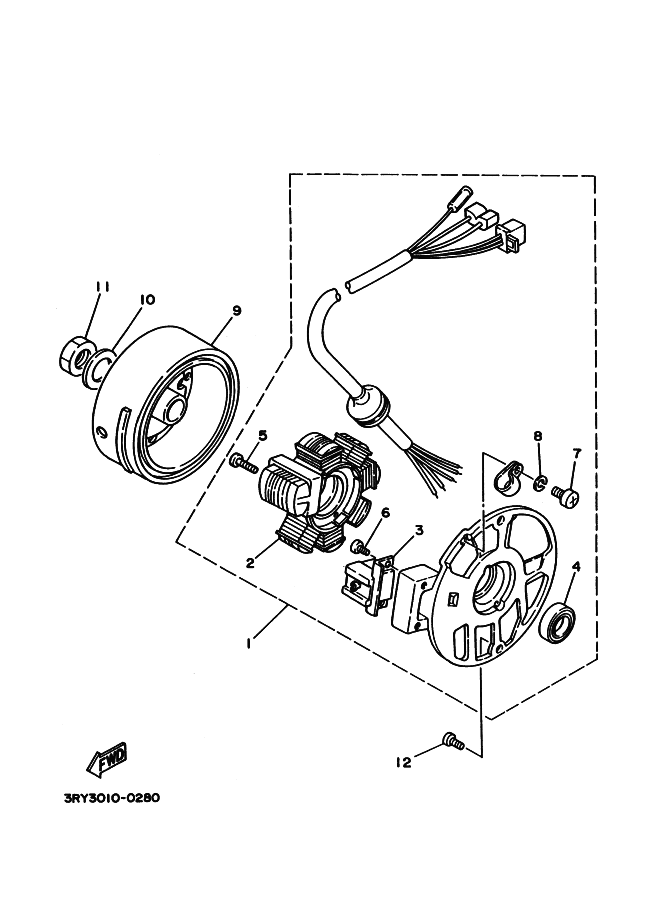 11
10
9
5
8
7
6
3
2
4
1
12
FWD
3RY3010-0280