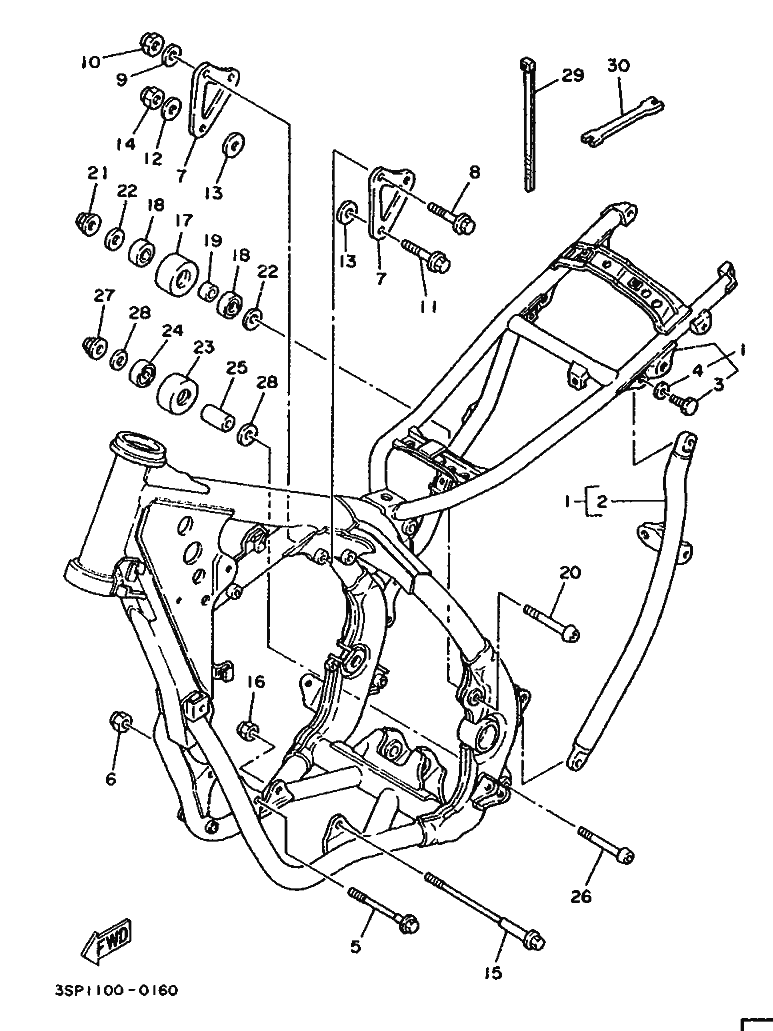 10
9
14
12
7
13
21
22
18
17
19
18
22
27
28
24
23
25
28
29
30
8
13
7
11
1
4
3
1
2
20
16
6
26
5
15
FWD
3SP1100-0160