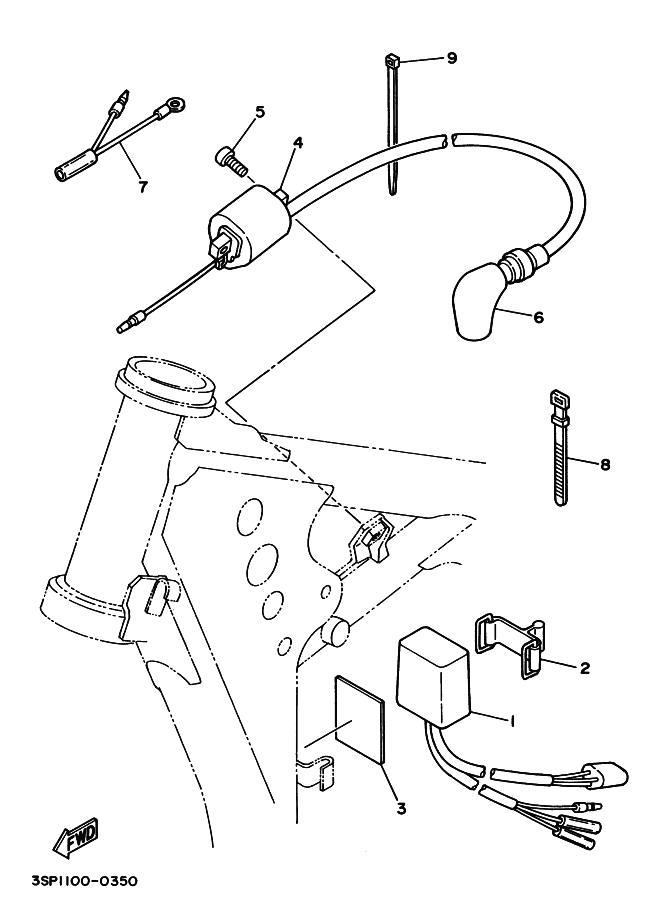 9
5
4
7
6
8
2
1
3
FWD
3SP1100-0350