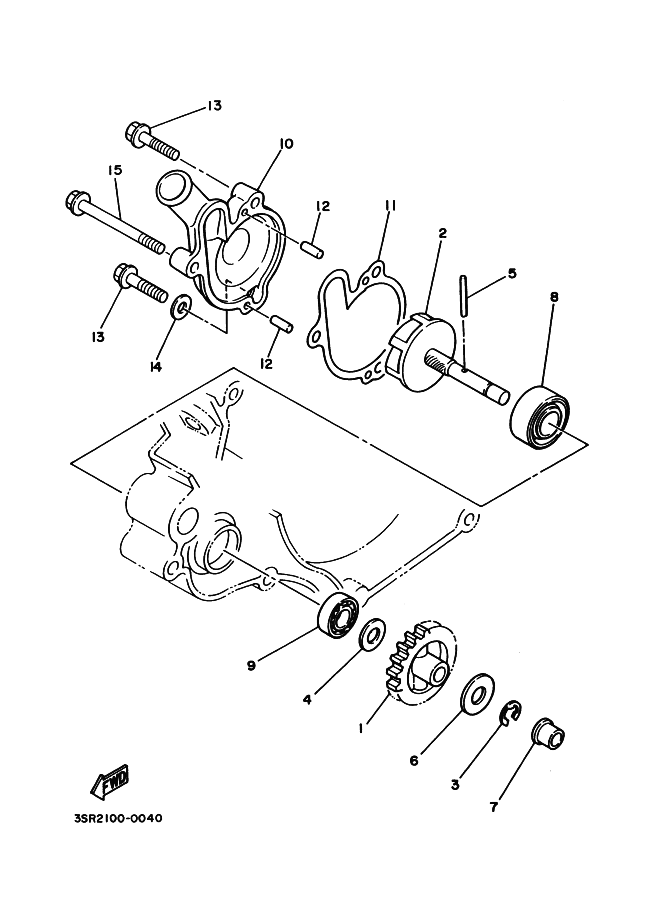 13
10
15
12
11
2
5
8
13
14
12
9
4
1
6
3
7
FWD
3SR2100-0040