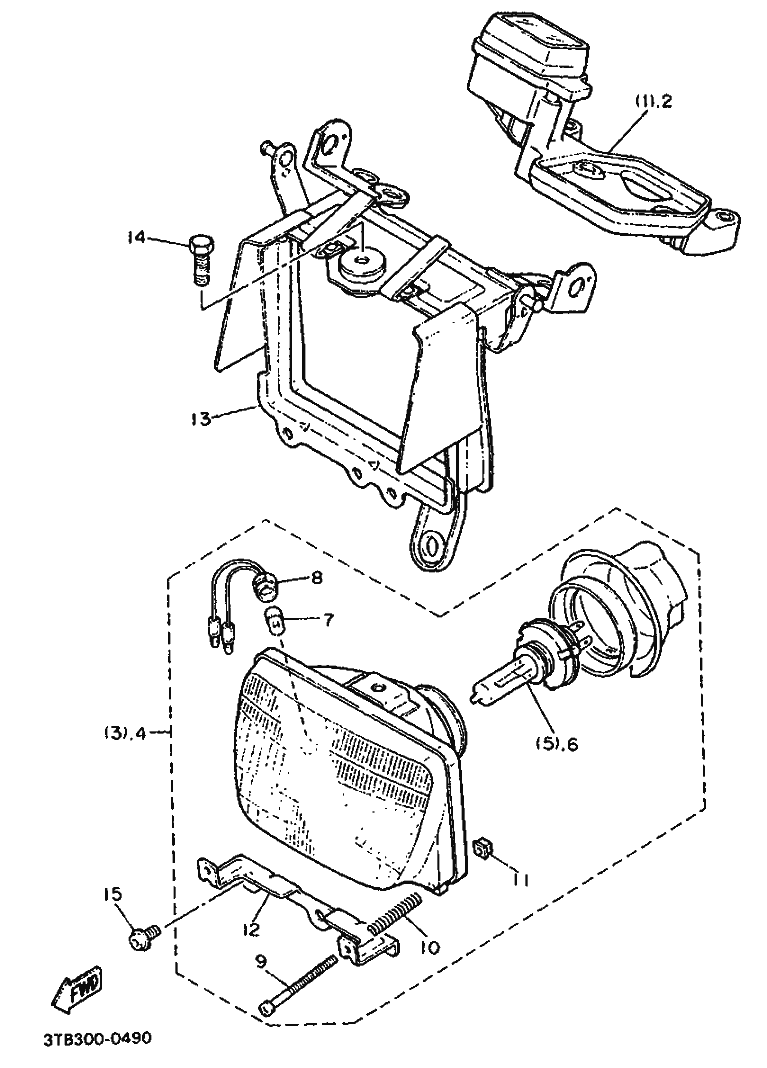 (1).2

14

13

8

7

(3).4

(5).6

11

15

12

10

9

FWD

3TB300-0490