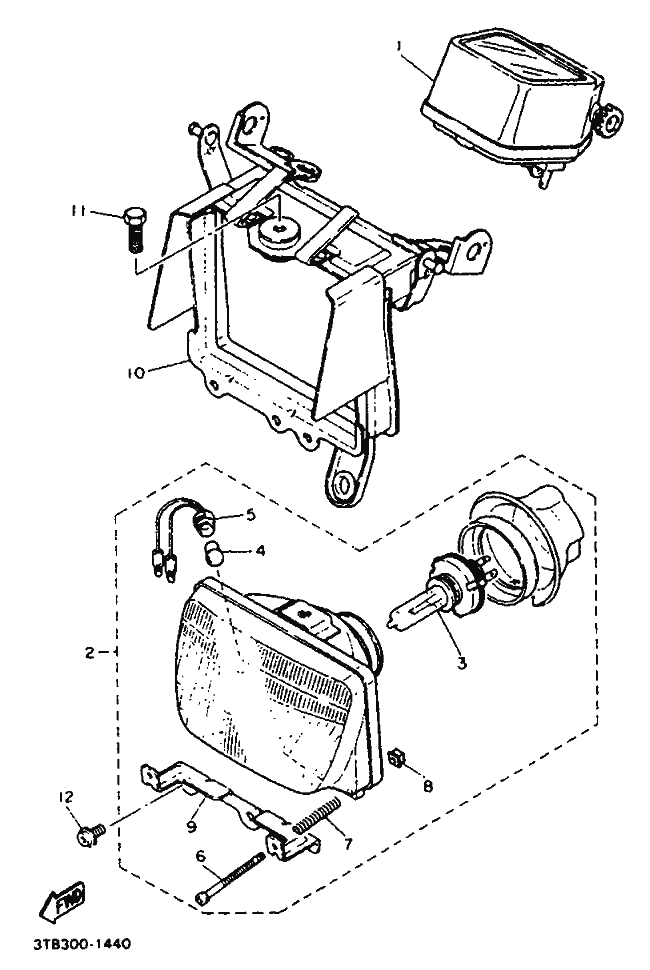 1
11
10
5
4
2
3
8
12
9
7
6
FWD
3TB300-1440