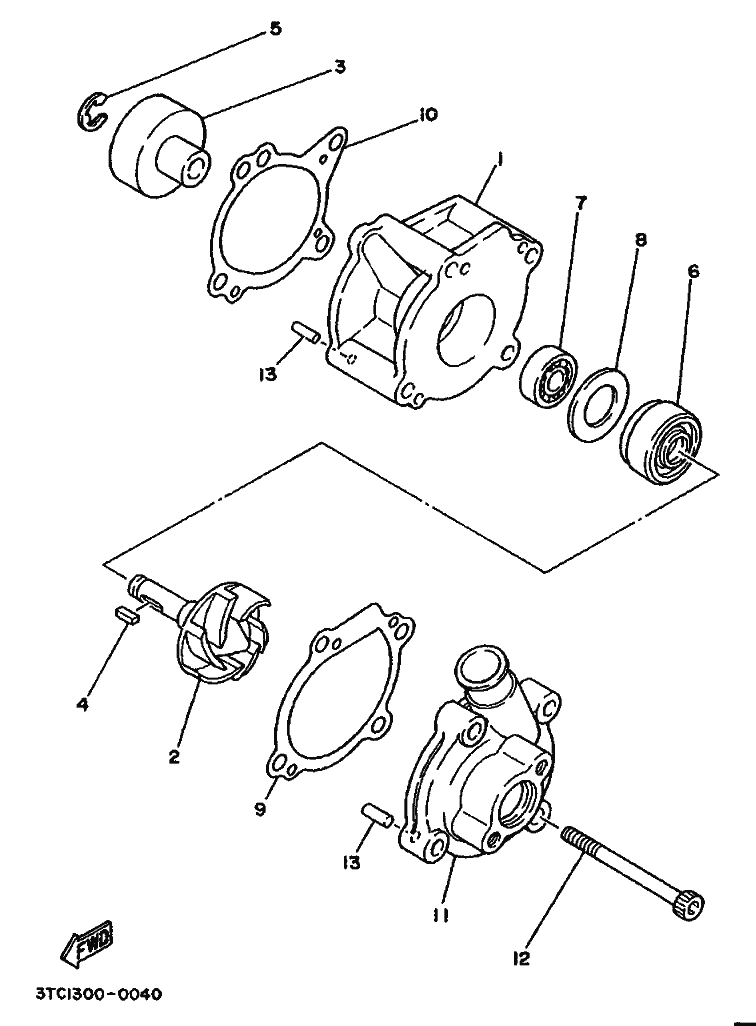 5
3
10
1
7
8
6
13
4
2
9
13
11
12
FWD
3TC1300-0040