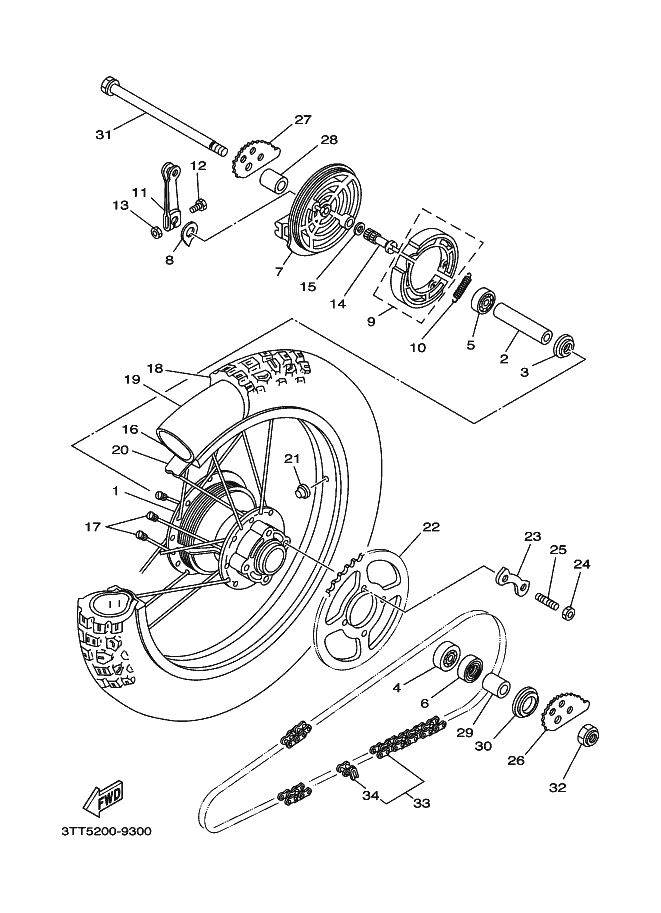 31
27
28
12
11
13
8
7
15
14
9
10
5
2
3
18
19
16
20
21
1
17
22
23
25
24
4
6
29
30
26
32
34
33
FWD
3TT5200-9300