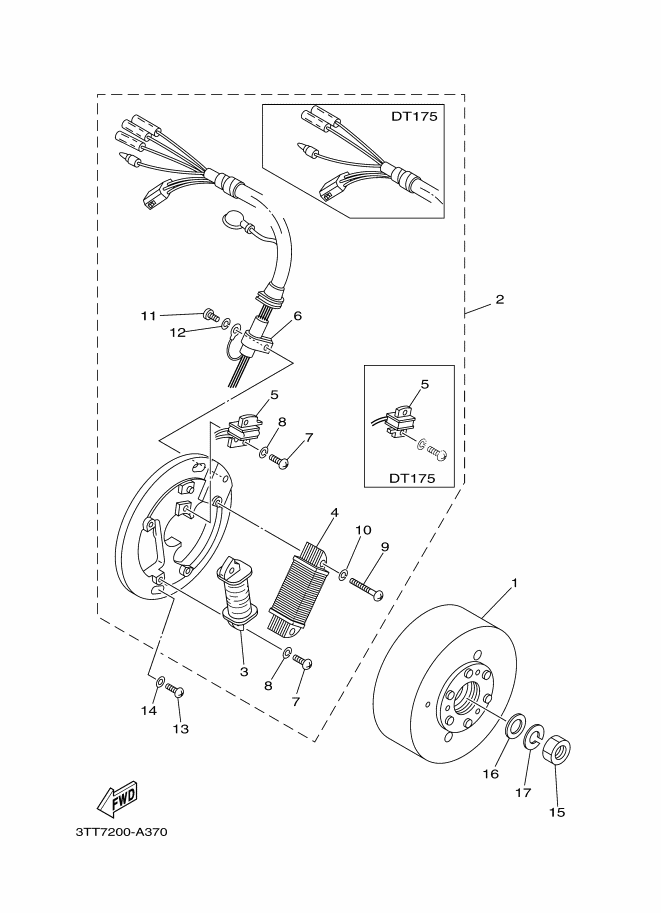 DT175

2

11

12

6

5

8

7

5

DT175

4

10

9

1

3

8

7

14

13

16

17

15

FWD

3TT7200-A370