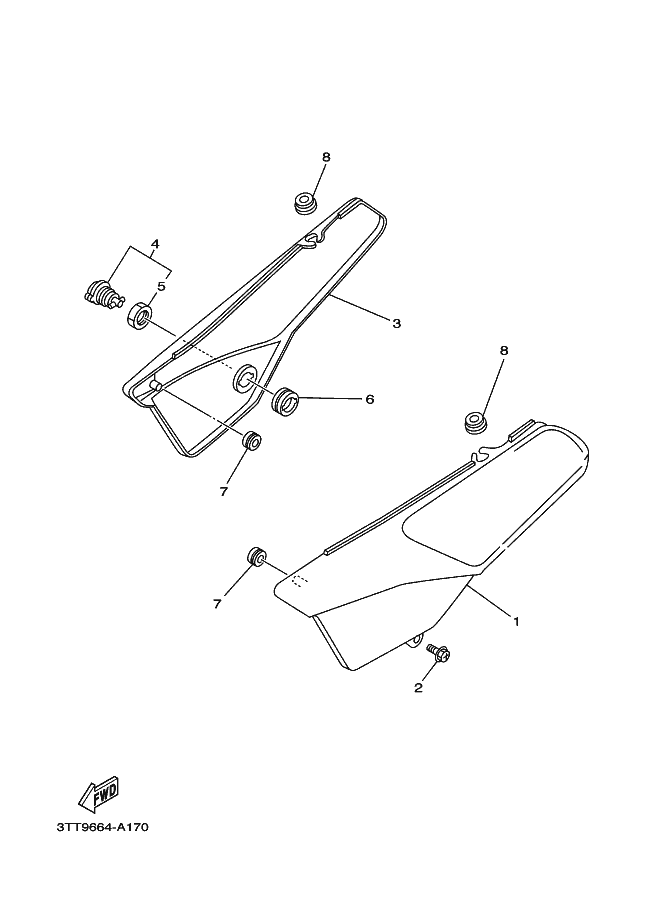 8
4
5
3
8
6
7
7
1
2
FWD
3TT9664-A170