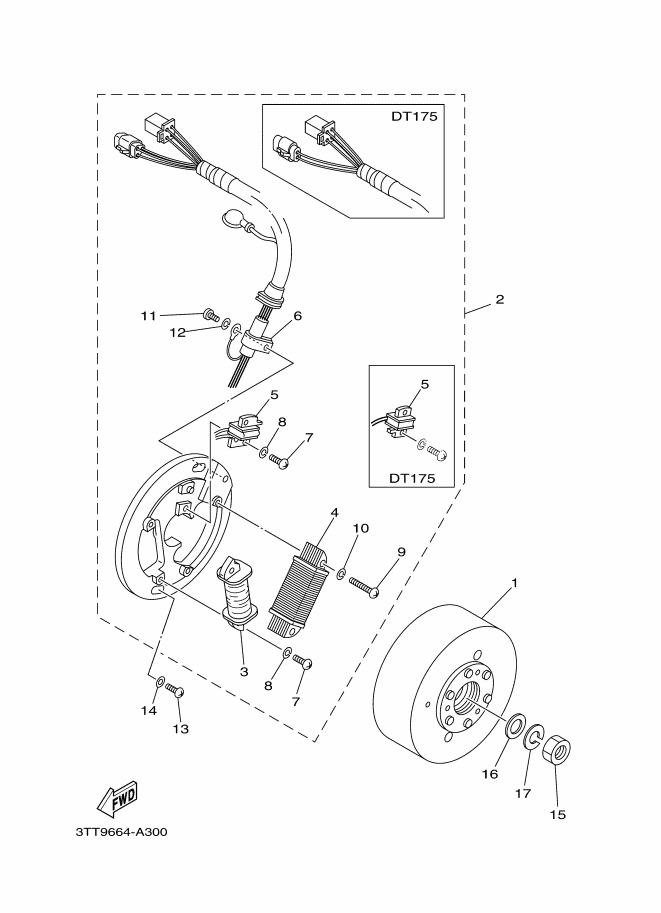 DT175

2

11

12

6

5

8

7

5

DT175

4

10

9

1

3

8

7

14

13

16

17

15

FWD

3TT9664-A300