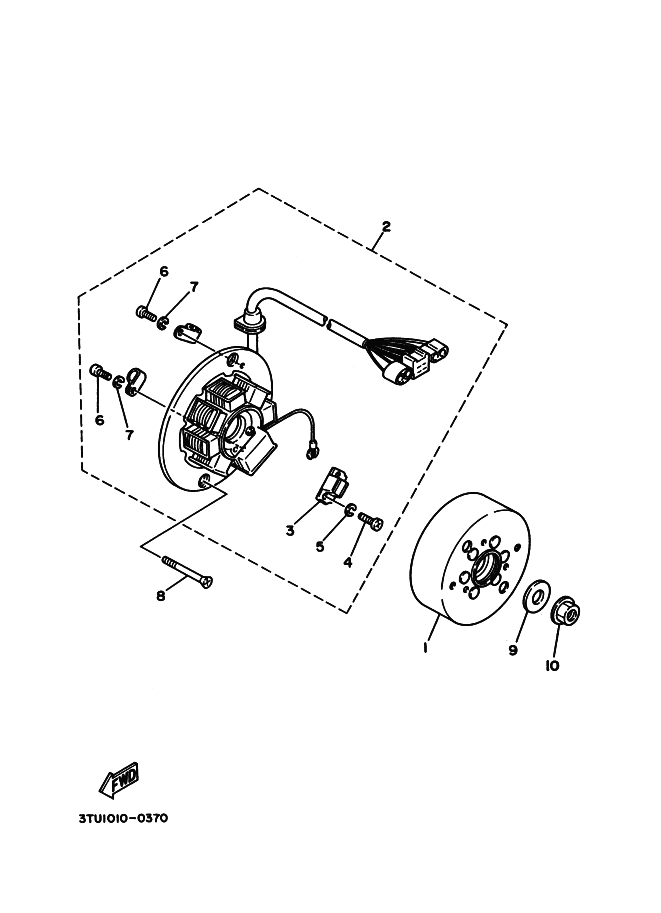 2
6
7
6
7
3
5
4
8
1
9
10
FWD
3TU1010-0370