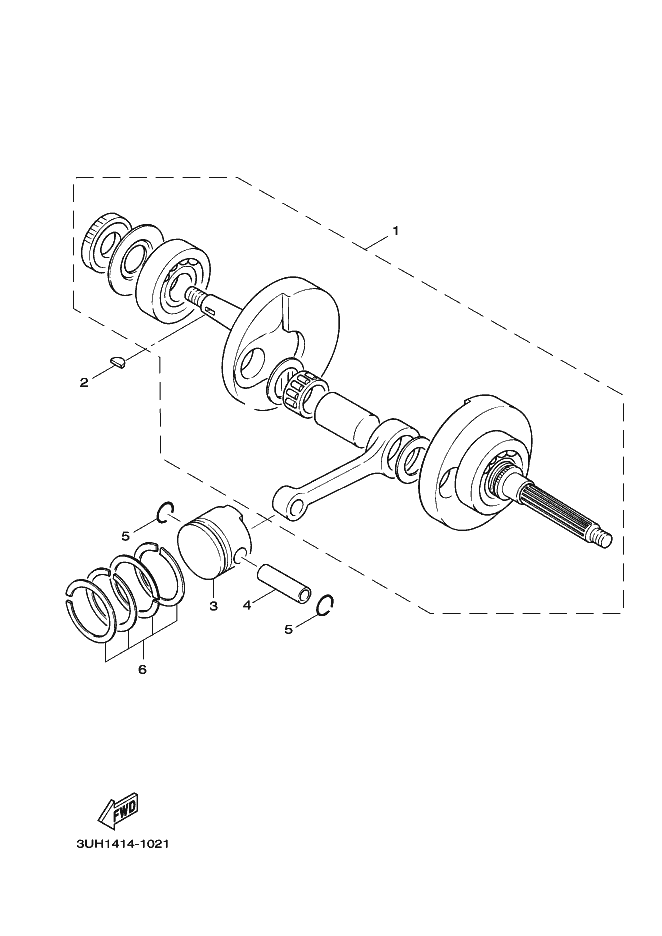 1
2
5
3
4
5
6
FWD
3UH1414-1021