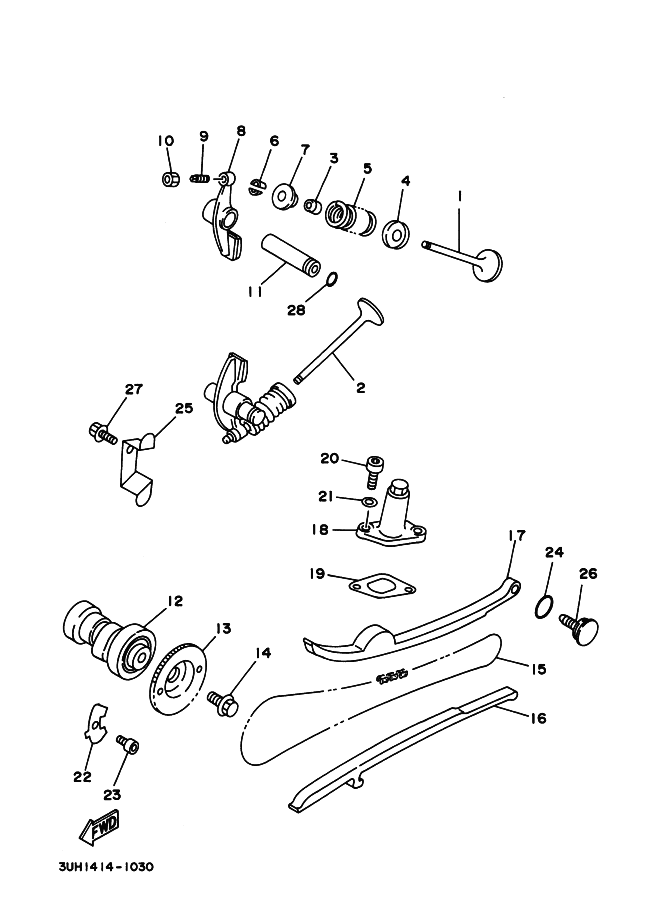 10
9
8
6
7
3
5
4
1
11
28
2
27
25
20
21
18
17
24
26
19
12
13
14
15
16
22
23
FWD
3UH1414-1030