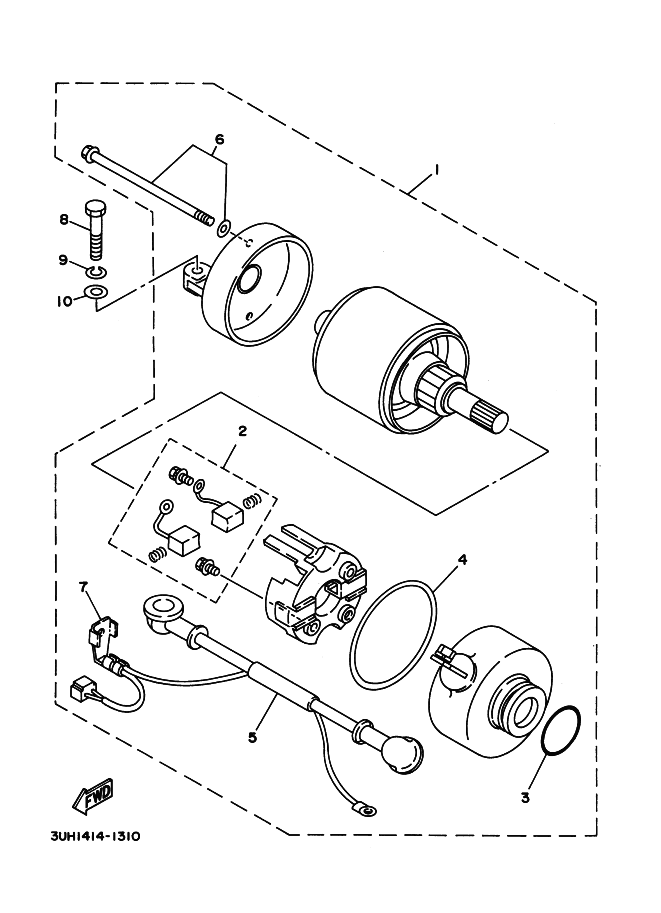 6
1
8
9
10
2
4
7
5
3
FWD
3UH1414-1310