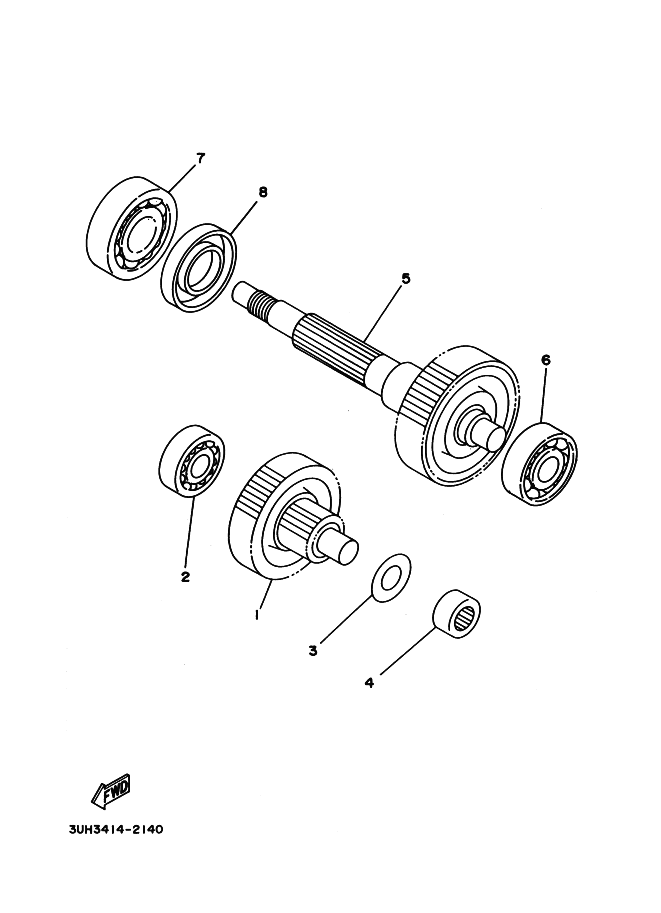 7
8
5
6
2
1
3
4
FWD
3UH3414-2140