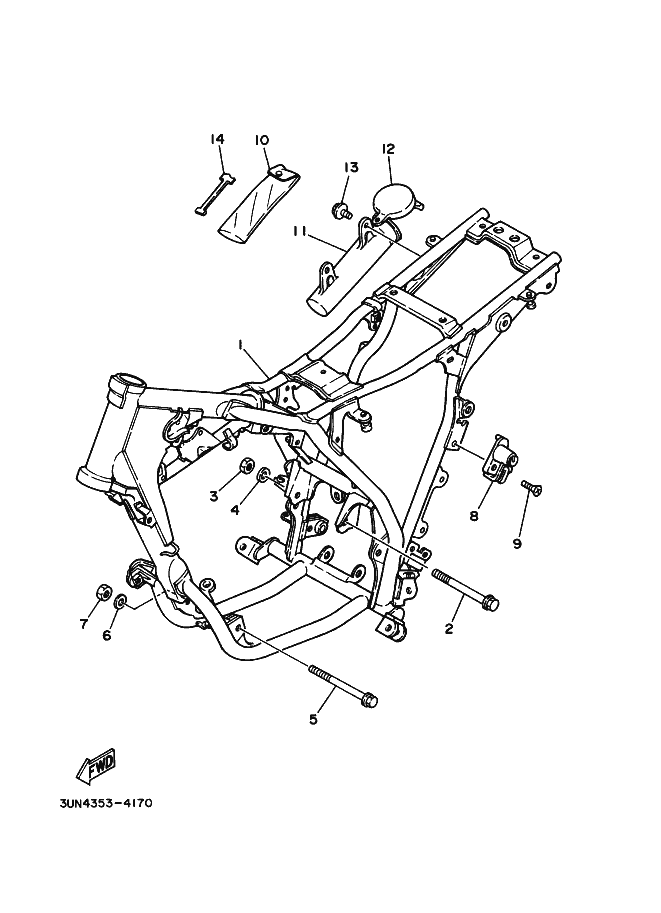 14
10
13
12
11
1
3
4
8
9
7
6
2
5
FWD
3UN4353-4170