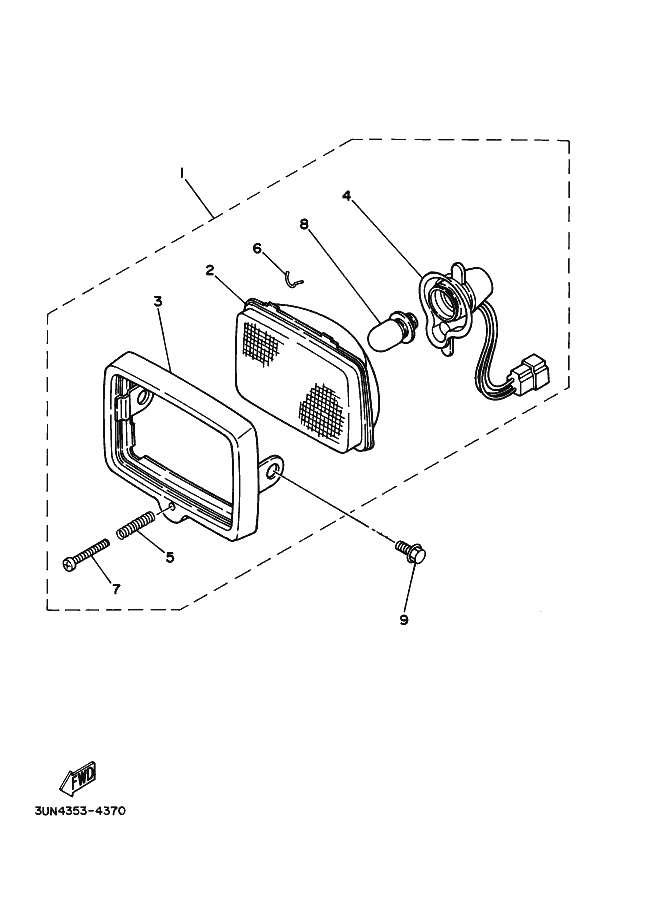 1
4
8
6
2
3
5
7
9
FWD
3UN4353-4370