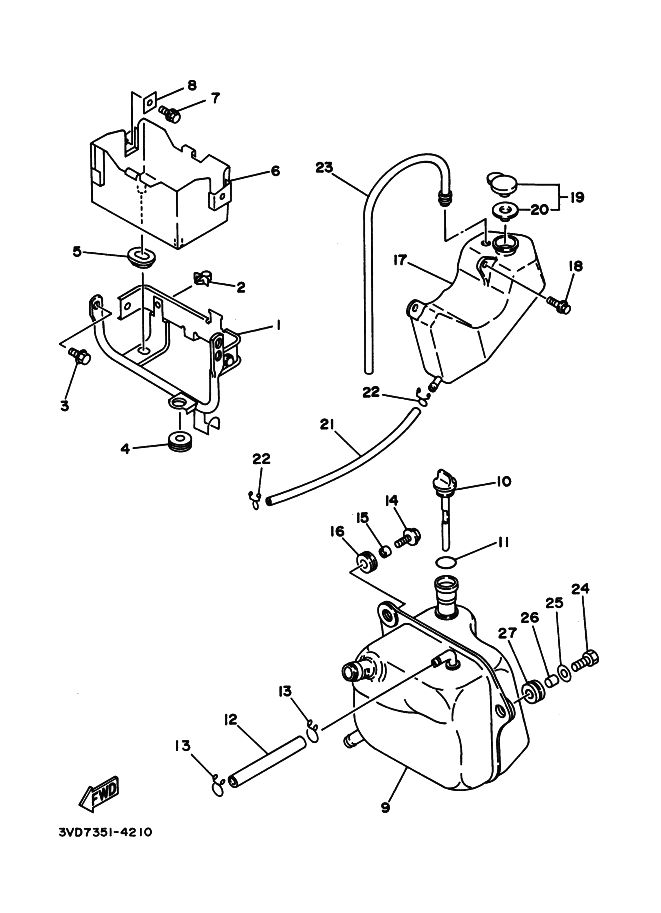 8
7
6
5
2
1
3
4
23
19
20
17
18
22
21
22
10
14
15
16
11
24
25
26
27
13
12
13
9
FWD
3VD7351-4210