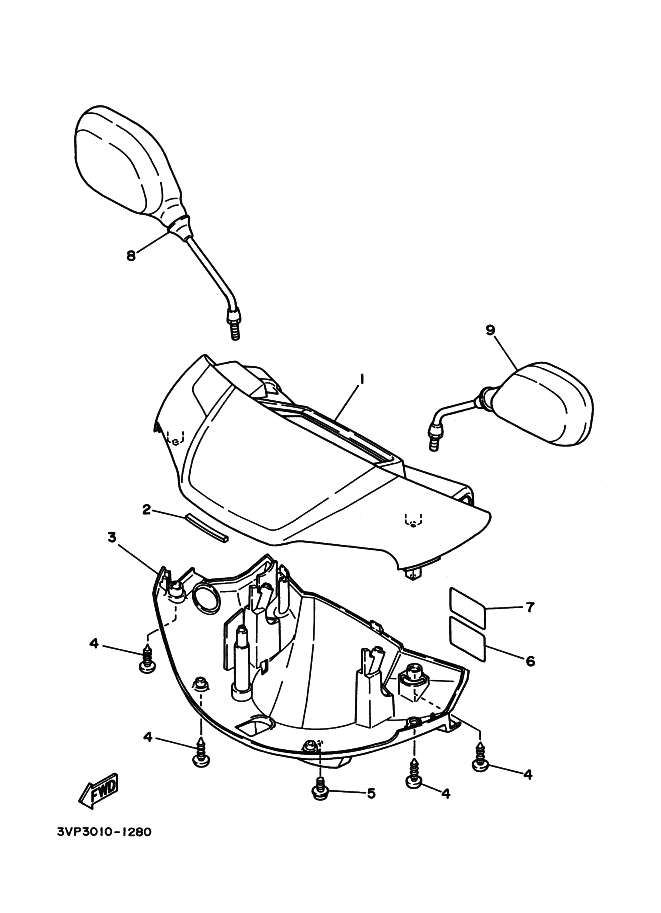 8
9
1
2
3
7
6
4
4
5
4
4
FWD
3VP3010-1280