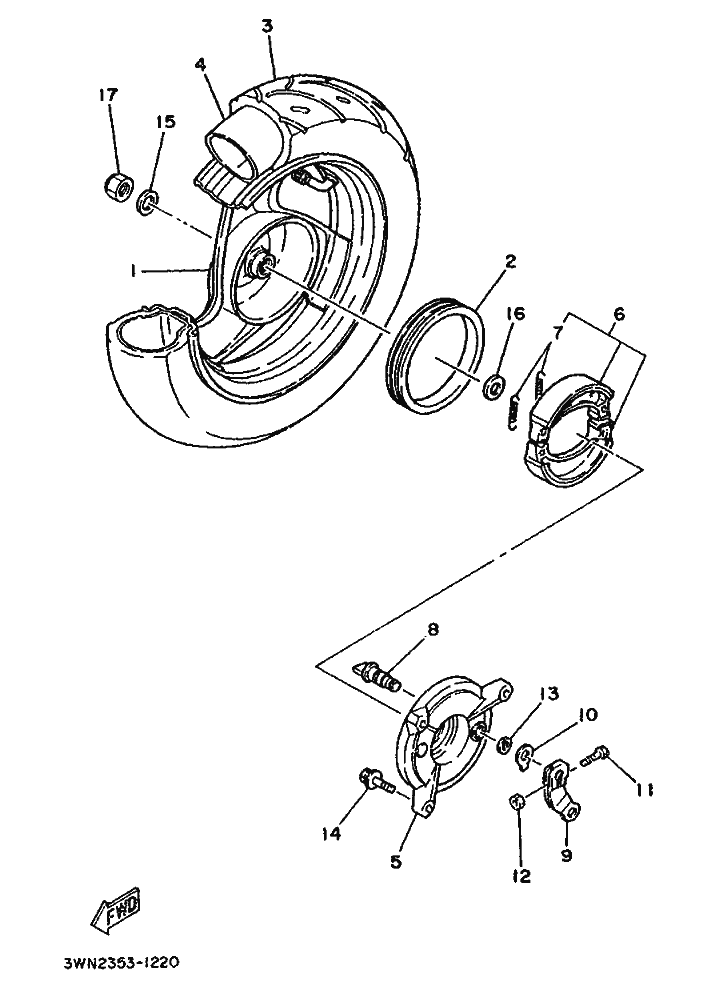 3
4
17
15
1
2
16
6
7
8
13
10
11
14
5
9
12
FWD
3WN2353-1220