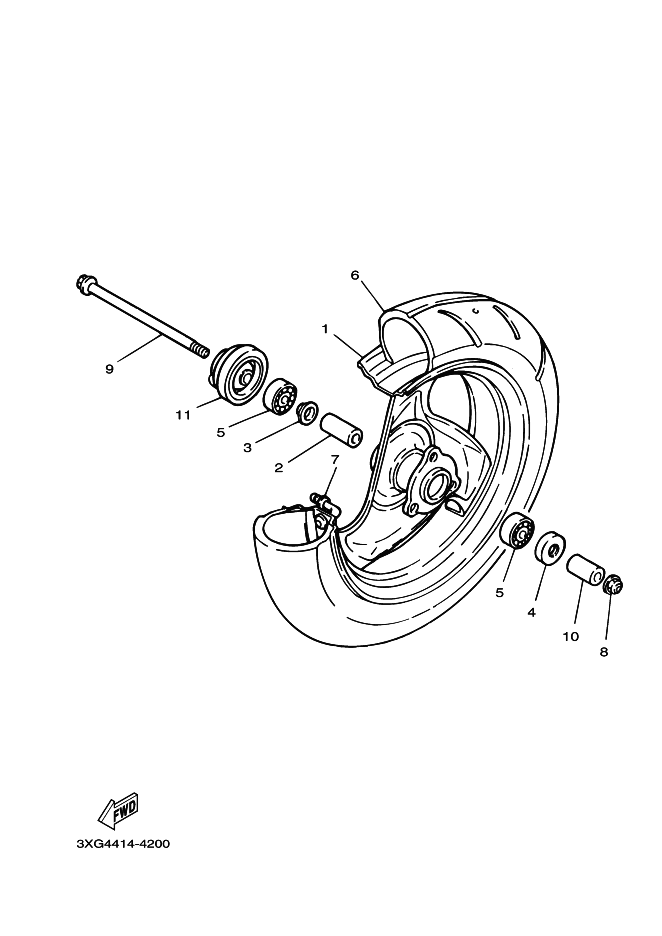 6
1
9
11
5
3
2
7
5
4
10
8
FWD
3XG4414-4200