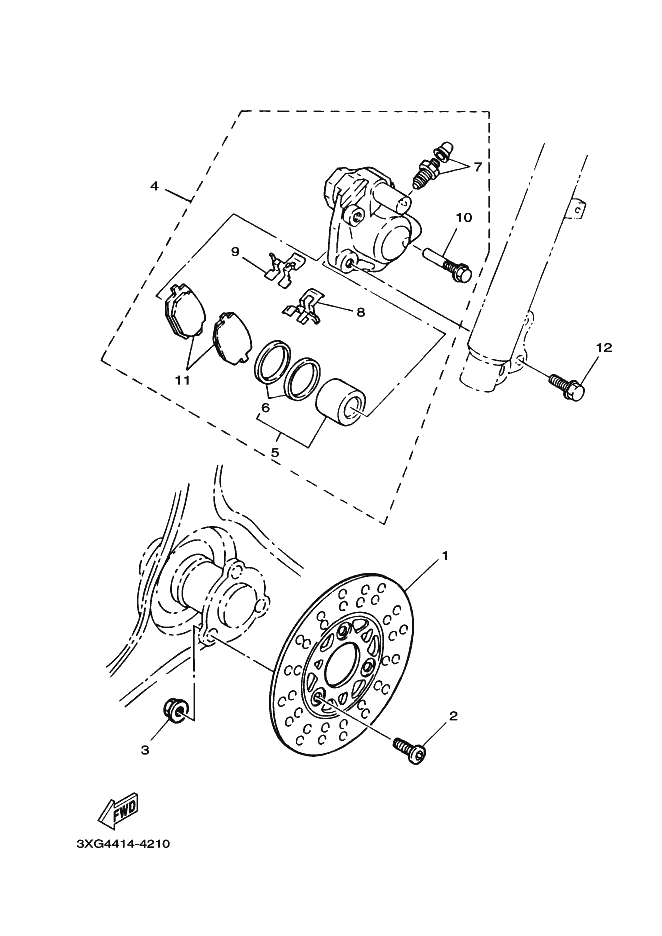 4
7
10
9
8
12
11
6
5
1
2
3
FWD
3XG4414-4210