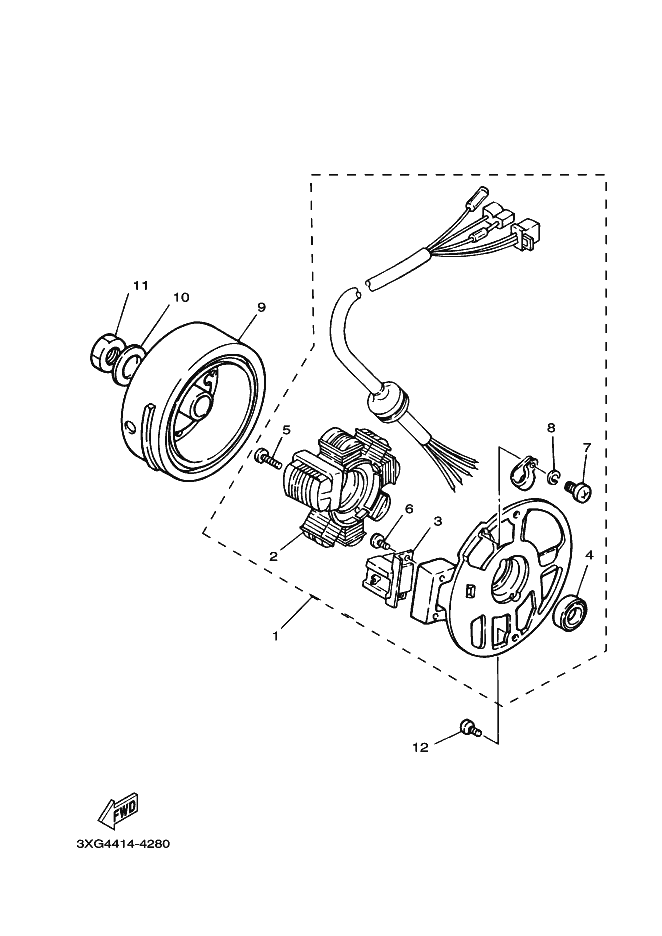 11
10
9
5
8
7
6
3
2
4
1
12
FWD
3XG4414-4280