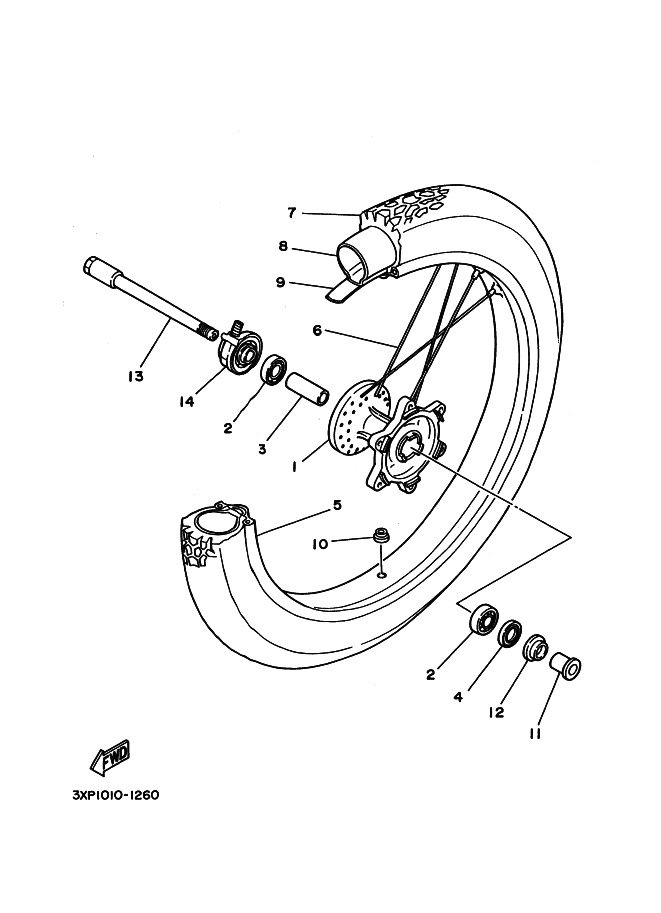 7
8
9
6
13
14
2
3
1
5
10
2
4
12
11
FWD
3XP1010-1260