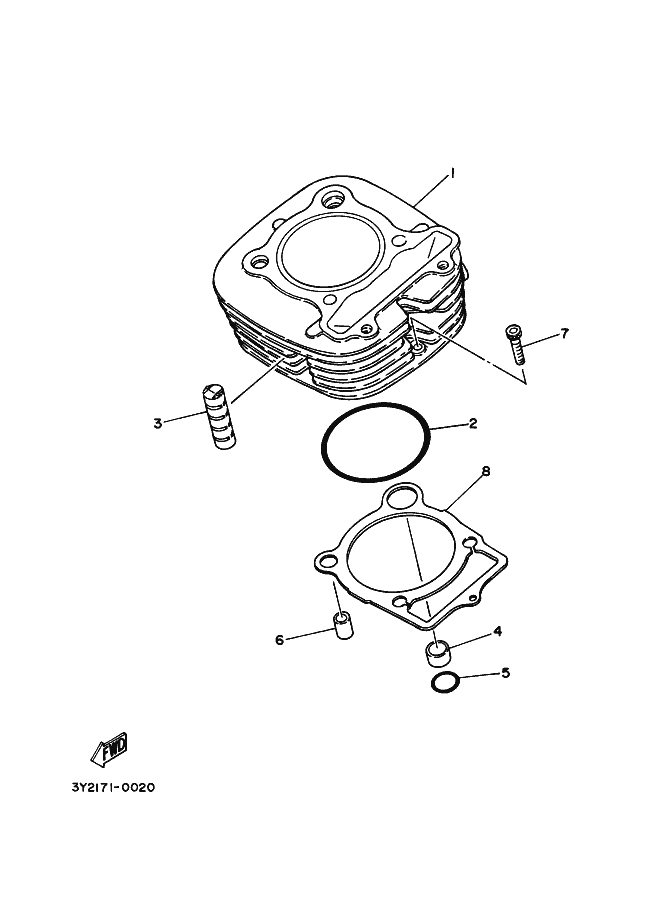 1

7

3

2

8

6

4

5

FWD

3Y2171-0020